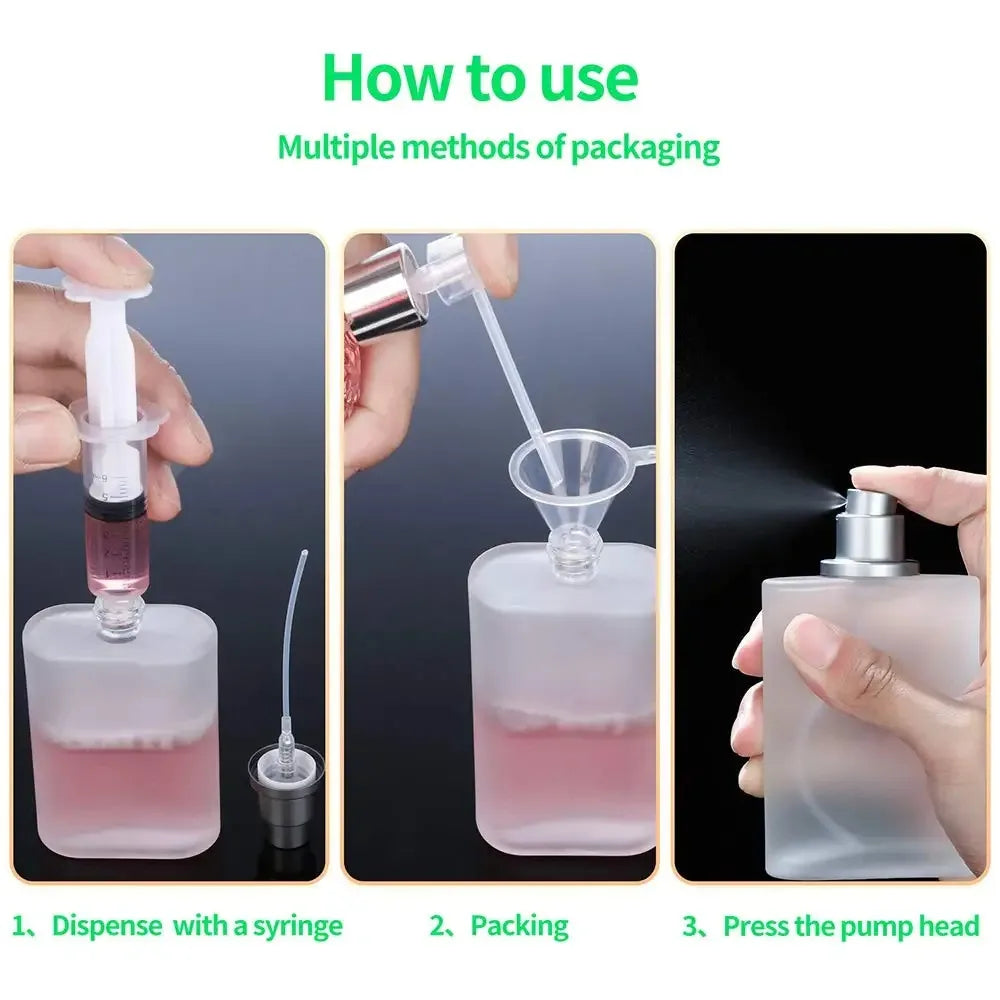 How to use

Multiple methods of packaging

1、Dispense with a syringe

2、Packing

3、Press the pump head